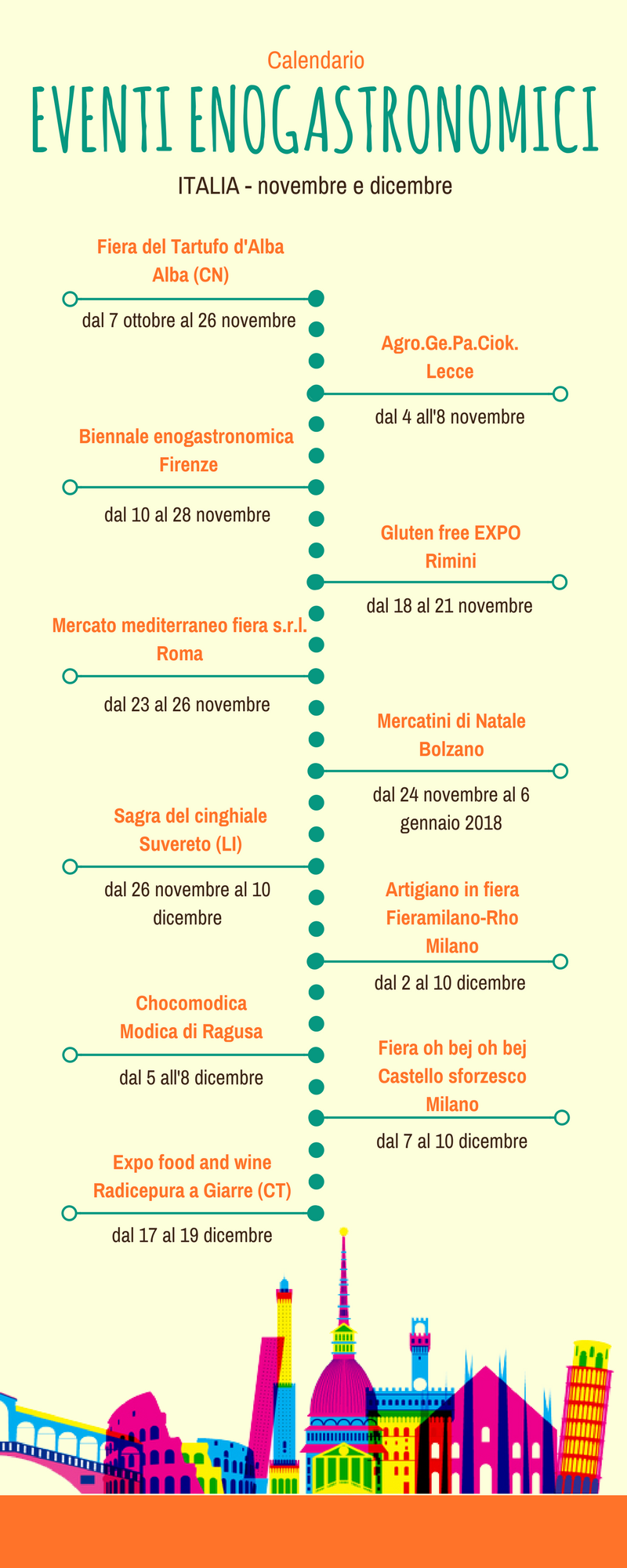 Calendario

EVENTI ENOGASTRONOMICI

ITALIA - novembre e dicembre

Fiera del Tartufo d'Alba
Alba (CN)

dal 7 ottobre al 26 novembre

Agro.Ge.Pa.Ciok.
Lecce

dal 4 all'8 novembre

Biennale enogastronomica
Firenze

dal 10 al 28 novembre

Gluten free EXPO
Rimini

dal 18 al 21 novembre

Mercato mediterraneo fiera s.r.l.
Roma

dal 23 al 26 novembre

Mercatini di Natale
Bolzano

dal 24 novembre al 6 gennaio 2018

Sagra del cinghiale
Suvereto (LI)

dal 26 novembre al 10 dicembre

Artigiano in fiera
Fieramilano-Rho
Milano

dal 2 al 10 dicembre

Chocomodica
Modica di Ragusa

dal 5 all'8 dicembre

Fiera oh bej oh bej
Castello sforzesco
Milano

dal 7 al 10 dicembre

Expo food and wine
Radicepura a Giarre (CT)

dal 17 al 19 dicembre