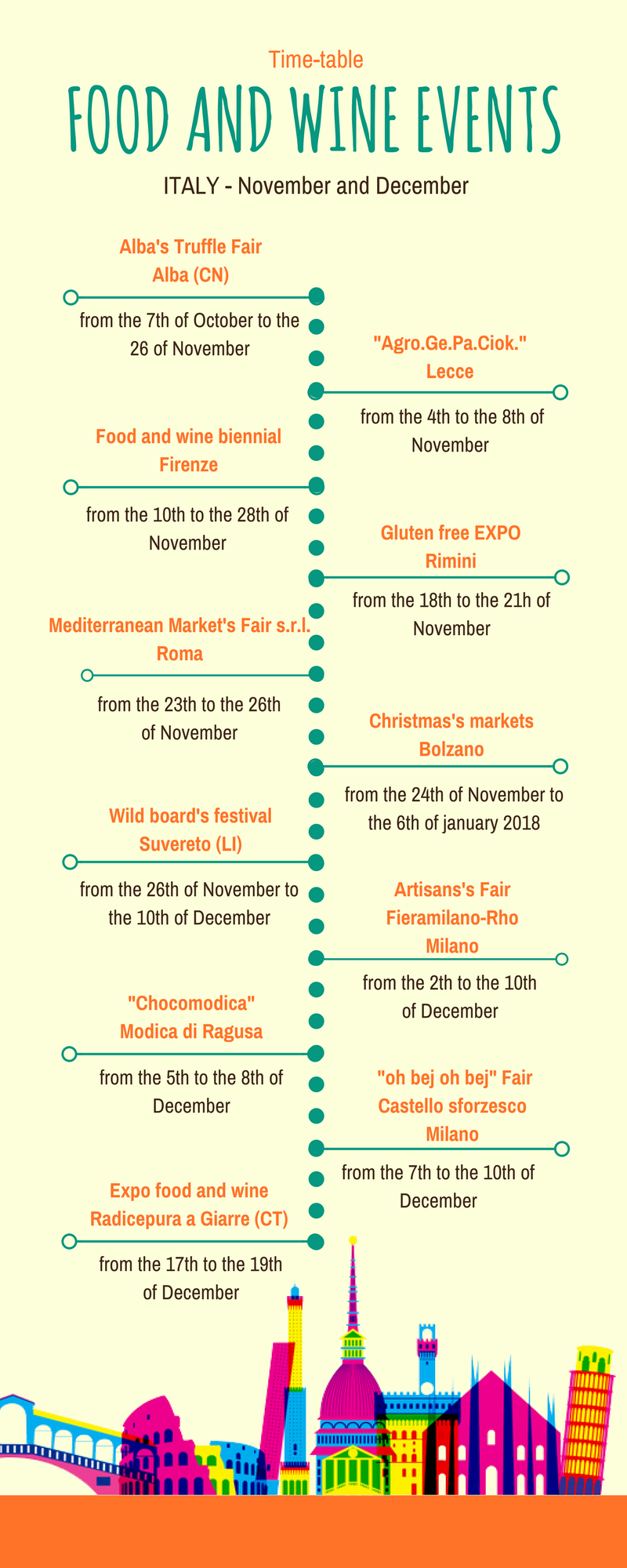 Time-table

FOOD AND WINE EVENTS

ITALY - November and December

Alba's Truffle Fair
Alba (CN)

from the 7th of October to the 26 of November

"Agro.Ge.Pa.Ciok."
Lecce

from the 4th to the 8th of November

Food and wine biennial
Firenze

from the 10th to the 28th of November

Gluten free EXPO
Rimini

from the 18th to the 21h of November

Mediterranean Market's Fair s.r.l.
Roma

from the 23th to the 26th of November

Christmas's markets
Bolzano

from the 24th of November to the 6th of january 2018

Wild board's festival
Suvereto (LI)

from the 26th of November to the 10th of December

Artisans's Fair
Fieramilano-Rho
Milano

from the 2th to the 10th of December

"Chocomodica"
Modica di Ragusa

from the 5th to the 8th of December

"oh bej oh bej" Fair
Castello sforzesco
Milano

from the 7th to the 10th of December

Expo food and wine
Radicepura a Giarre (CT)

from the 17th to the 19th of December